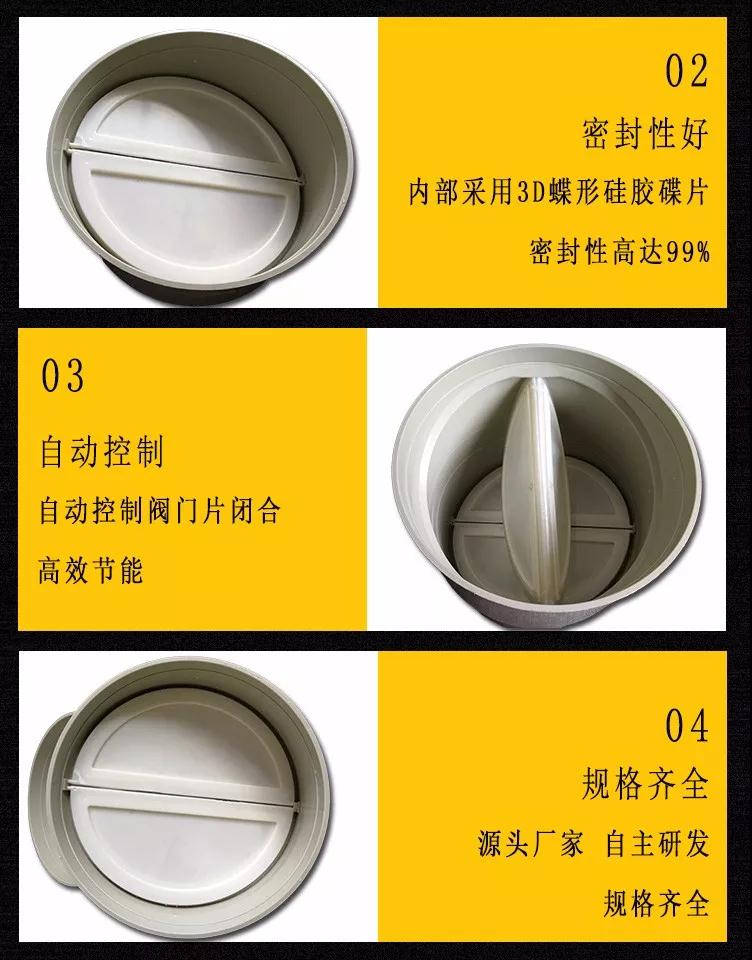 02
密封性好
内部采用3D蝶形硅胶碟片
密封性高达99%

03
自动控制
自动控制阀门片闭合
高效节能

04
规格齐全
源头厂家 自主研发
规格齐全